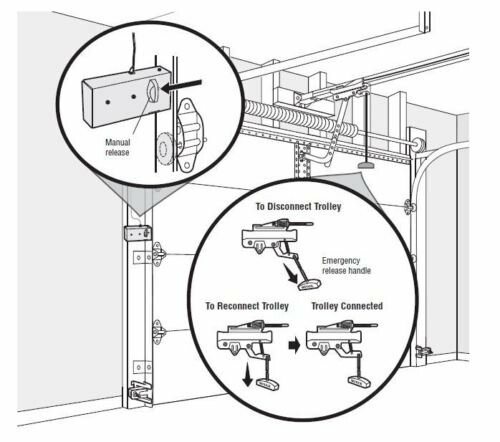 Manual release

To Disconnect Trolley

Emergency release handle

To Reconnect Trolley

Trolley Connected